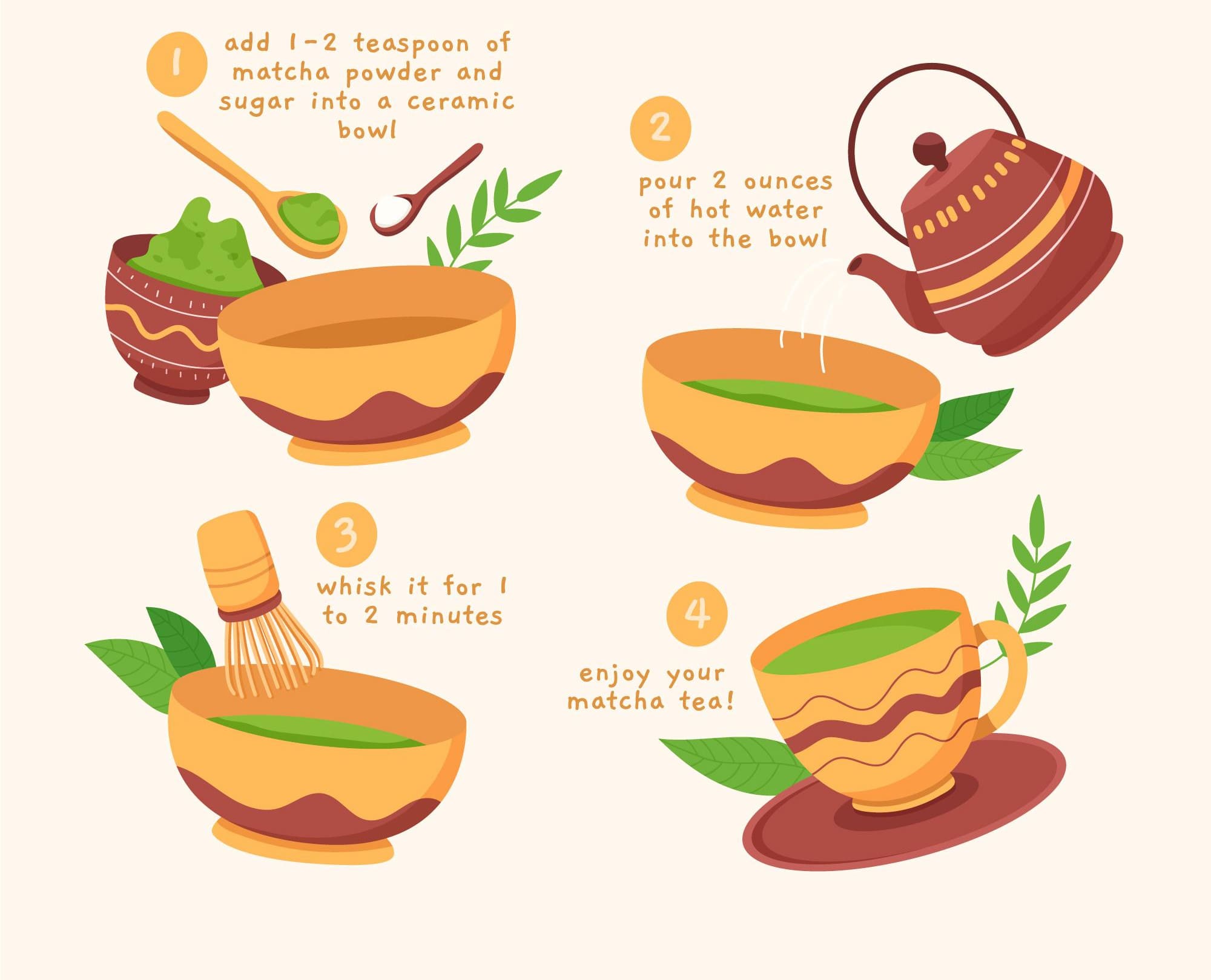 1

add 1-2 teaspoon of matcha powder and sugar into a ceramic bowl

2

pour 2 ounces of hot water into the bowl

3

whisk it for 1 to 2 minutes

4

enjoy your matcha tea!